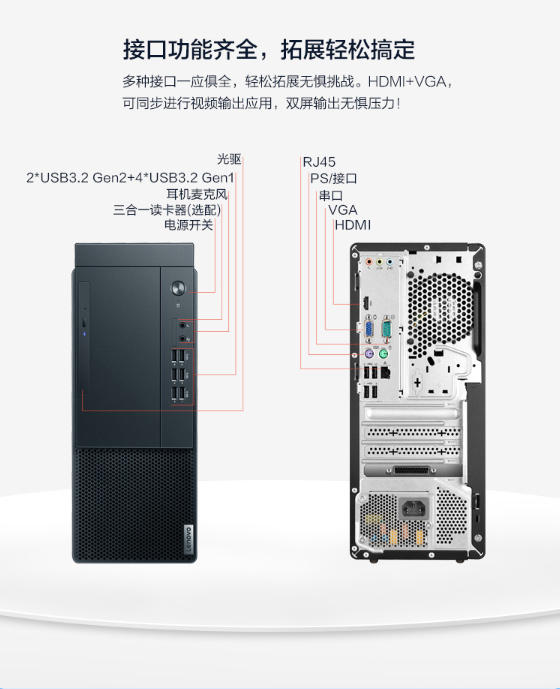 接口功能齐全，拓展轻松搞定

多种接口一应俱全，轻松拓展无惧挑战。HDMI+VGA，可同步进行视频输出应用，双屏输出无惧压力！

光驱
2*USB3.2 Gen2+4*USB3.2 Gen1
耳机麦克风
三合一读卡器(选配)
电源开关

RJ45
PS/接口
串口
VGA
HDMI

Lenovo