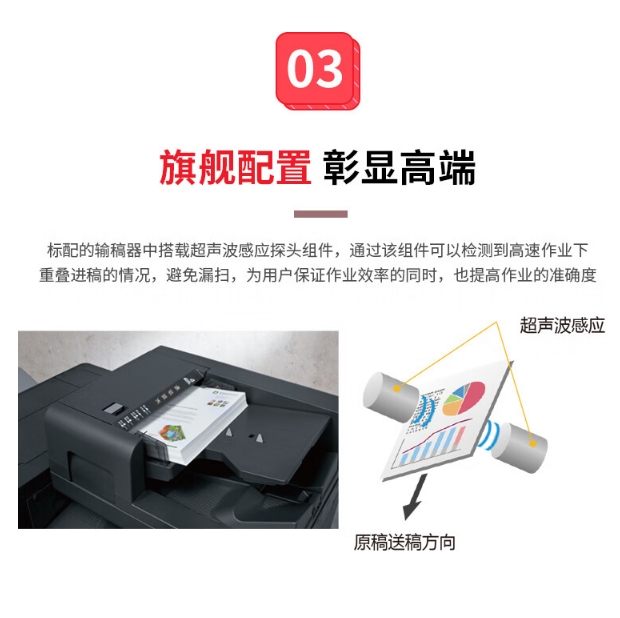 03

旗舰配置 彰显高端

标配的输稿器中搭载超声波感应探头组件，通过该组件可以检测到高速作业下重叠进稿的情况，避免漏扫，为用户保证作业效率的同时，也提高作业的准确度

超声波感应

原稿送稿方向